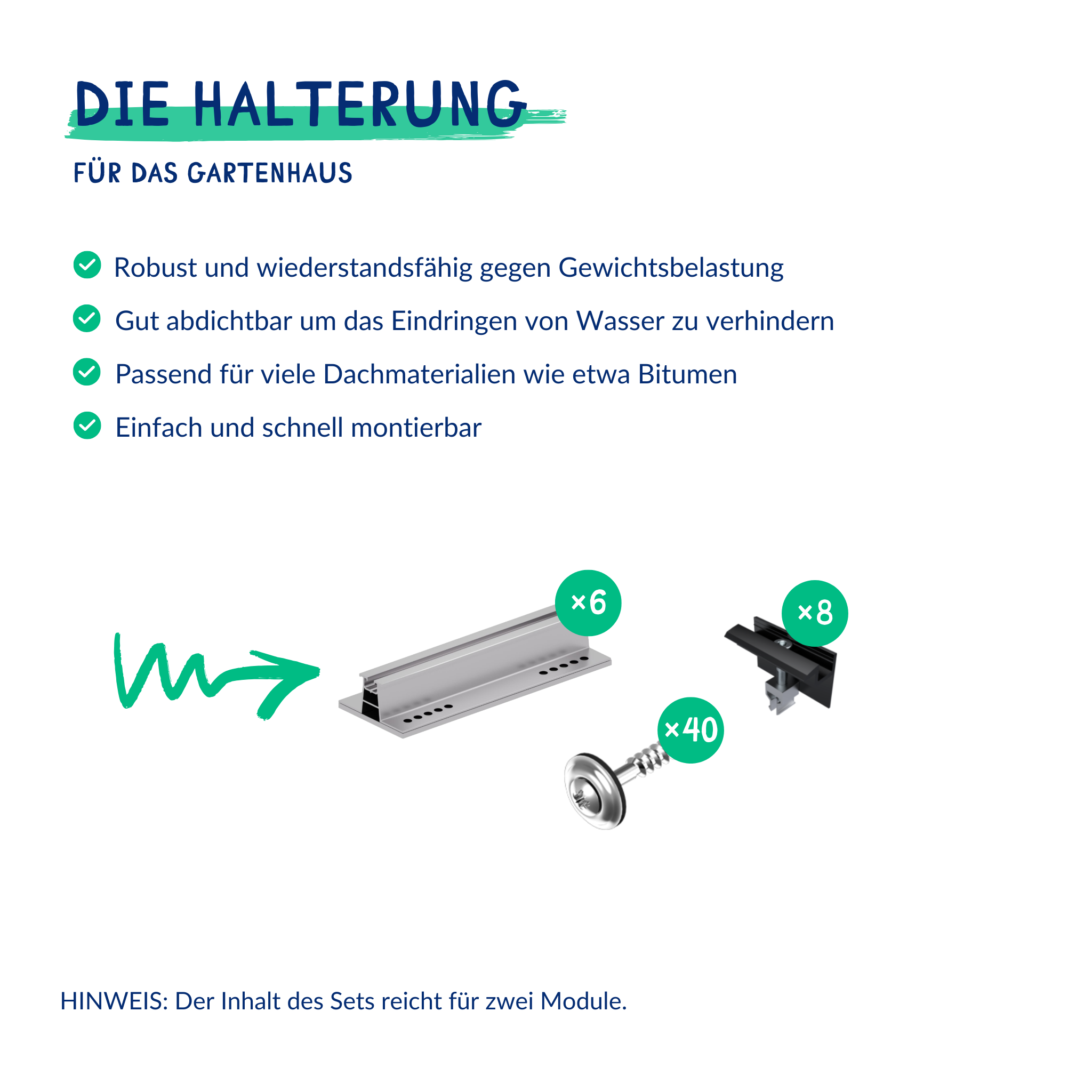 DIE HALTERUNG

FÜR DAS GARTENHAUS

Robust und wiederstandsfähig gegen Gewichtsbelastung

Gut abdichtbar um das Eindringen von Wasser zu verhindern

Passend für viele Dachmaterialien wie etwa Bitumen

Einfach und schnell montierbar

×6

×8

×40

HINWEIS: Der Inhalt des Sets reicht für zwei Module.