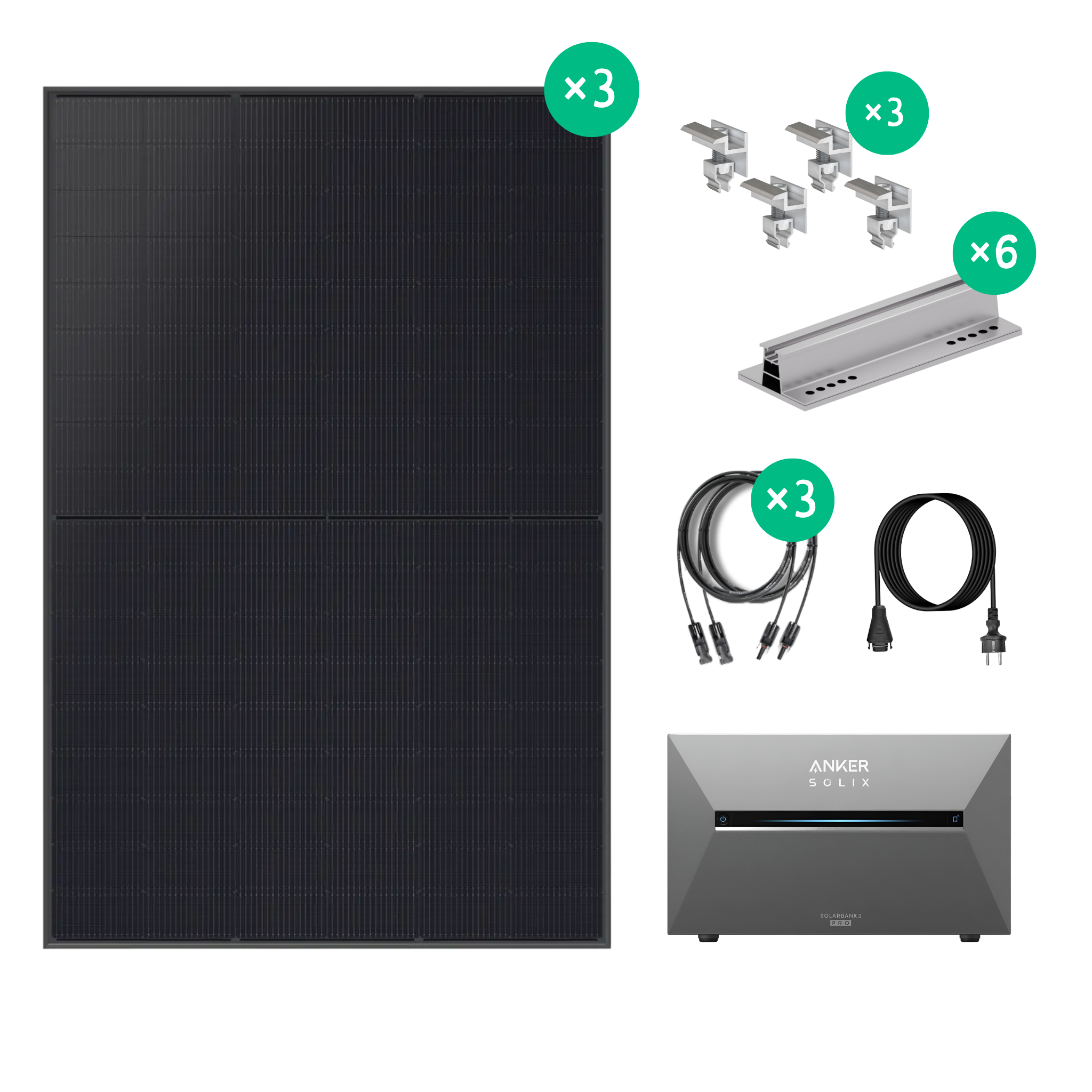 ×3

×3

×6

×3

ANKER
SOLIX

SOLARBANK 3
PRO