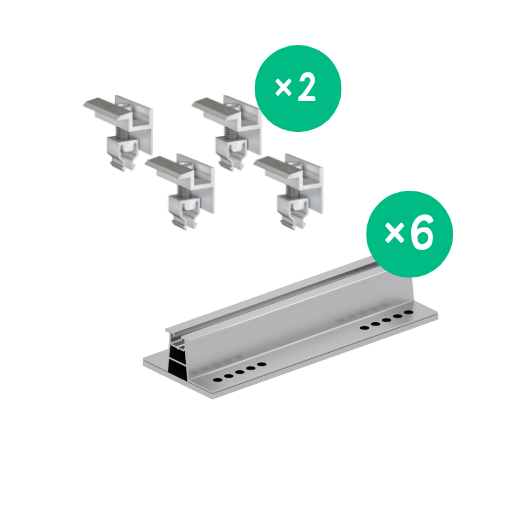 ×2

×6